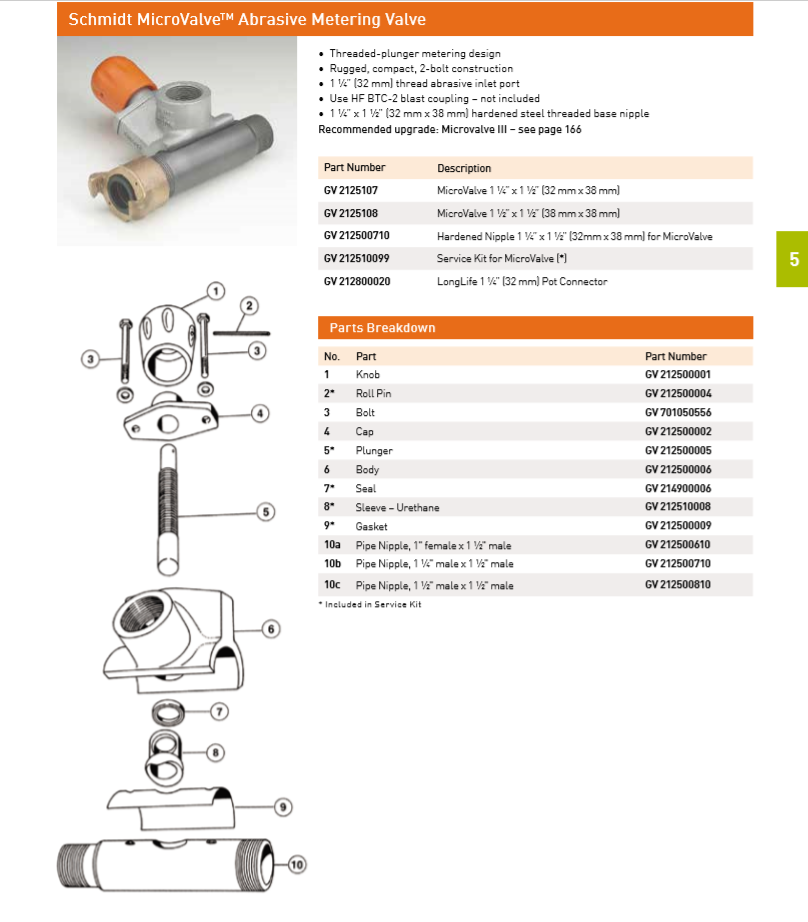 Schmidt MicroValve™ Abrasive Metering Valve

• Threaded-plunger metering design
• Rugged, compact, 2-bolt construction
• 1 ¼" (32 mm) thread abrasive inlet port
• Use HF BTC-2 blast coupling – not included
• 1 ¼" x 1 ½" (32 mm x 38 mm) hardened steel threaded base nipple
Recommended upgrade: Microvalve III – see page 166

| Part Number | Description |
|---|---|
| GV 2125107 | MicroValve 1 ¼" x 1 ½" (32 mm x 38 mm) |
| GV 2125108 | MicroValve 1 ½" x 1 ½" (38 mm x 38 mm) |
| GV 212500710 | Hardened Nipple 1 ¼" x 1 ½" (32mm x 38 mm) for MicroValve |
| GV 212510099 | Service Kit for MicroValve (*) |
| GV 212800020 | LongLife 1 ¼" (32 mm) Pot Connector |

5

Parts Breakdown

| No. | Part | Part Number |
|---|---|---|
| 1 | Knob | GV 212500001 |
| 2* | Roll Pin | GV 212500004 |
| 3 | Bolt | GV 701050556 |
| 4 | Cap | GV 212500002 |
| 5* | Plunger | GV 212500005 |
| 6 | Body | GV 212500006 |
| 7* | Seal | GV 214900006 |
| 8* | Sleeve – Urethane | GV 212510008 |
| 9* | Gasket | GV 212500009 |
| 10a | Pipe Nipple, 1" female x 1 ½" male | GV 212500610 |
| 10b | Pipe Nipple, 1 ¼" male x 1 ½" male | GV 212500710 |
| 10c | Pipe Nipple, 1 ½" male x 1 ½" male | GV 212500810 |

* Included in Service Kit

1
2
3
3
4
5
6
7
8
9
10